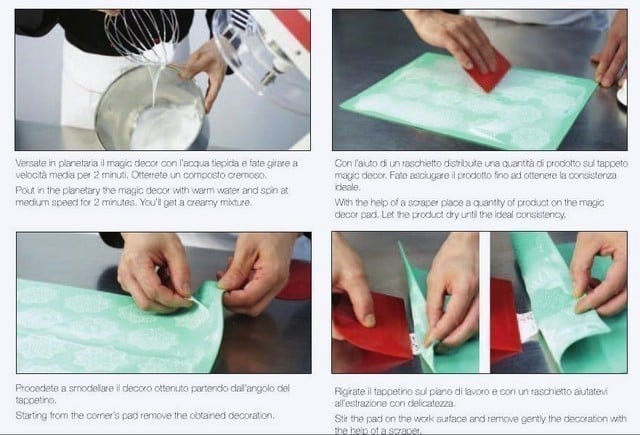 Versate in planetaria il magic decor con l'acqua tiepida e fate girare a velocità media per 2 minuti. Otterrete un composto cremoso.

Pout in the planetary the magic decor with warm water and spin at medium speed for 2 minutes. You'll get a creamy mixture.

Con l'aiuto di un raschietto distribuite una quantità di prodotto sul tappeto magic decor. Fate asciugare il prodotto fino ad ottenere la consistenza ideale.

With the help of a scraper place a quantity of product on the magic decor pad. Let the product dry until the ideal consistency.

Procedete a smodellare il decoro ottenuto partendo dall'angolo del tappetino.

Starting from the corner's pad remove the obtained decoration.

Rigirate il tappetino sul piano di lavoro e con un raschietto aiutatevi all'estrazione con delicatezza.

Stir the pad on the work surface and remove gently the decoration with the help of a scraper.